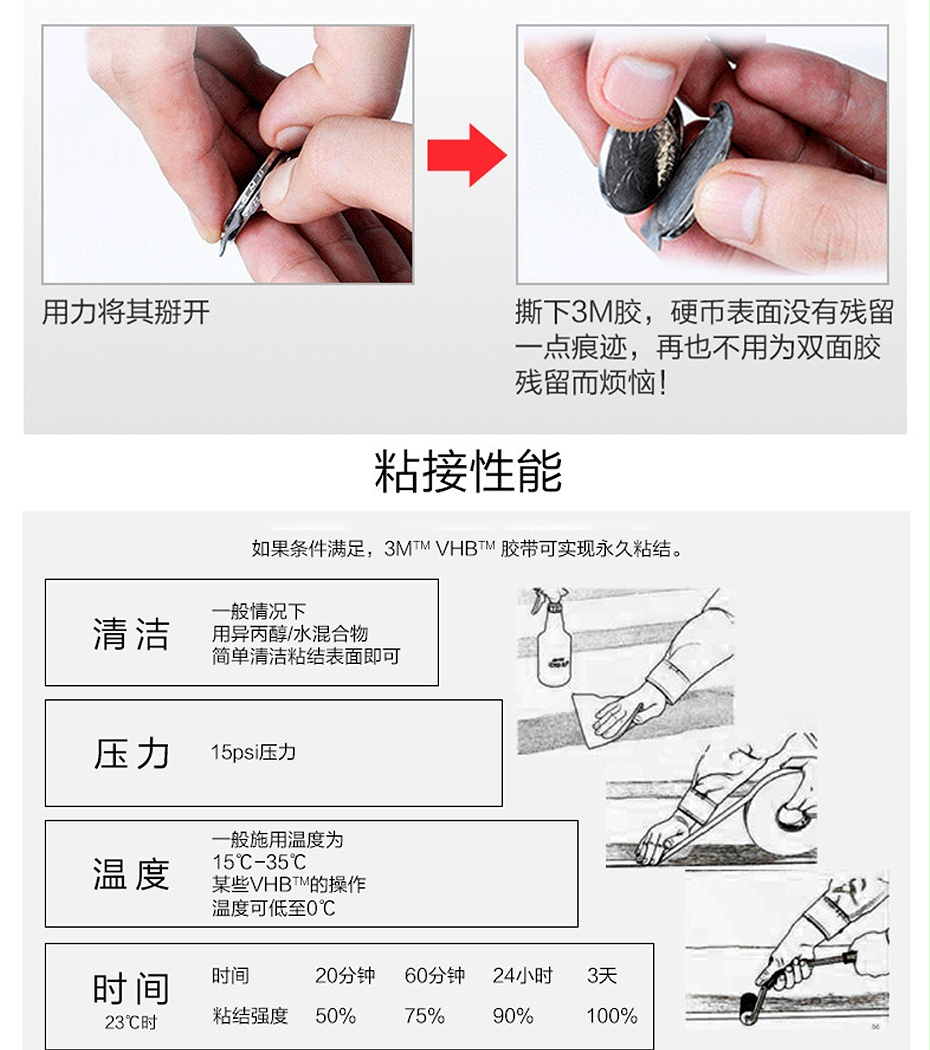 用力将其掰开

撕下3M胶，硬币表面没有残留一点痕迹，再也不用为双面胶残留而烦恼！

粘接性能

如果条件满足，3M™ VHB™ 胶带可实现永久粘结。

清洁

一般情况下
用异丙醇/水混合物
简单清洁粘结表面即可

压力

15psi压力

温度

一般施用温度为
15℃-35℃
某些VHB™的操作
温度可低至0℃

时间
23℃时

| 时间 | 20分钟 | 60分钟 | 24小时 | 3天 |
|---|---|---|---|---|
| 粘结强度 | 50% | 75% | 90% | 100% |

56